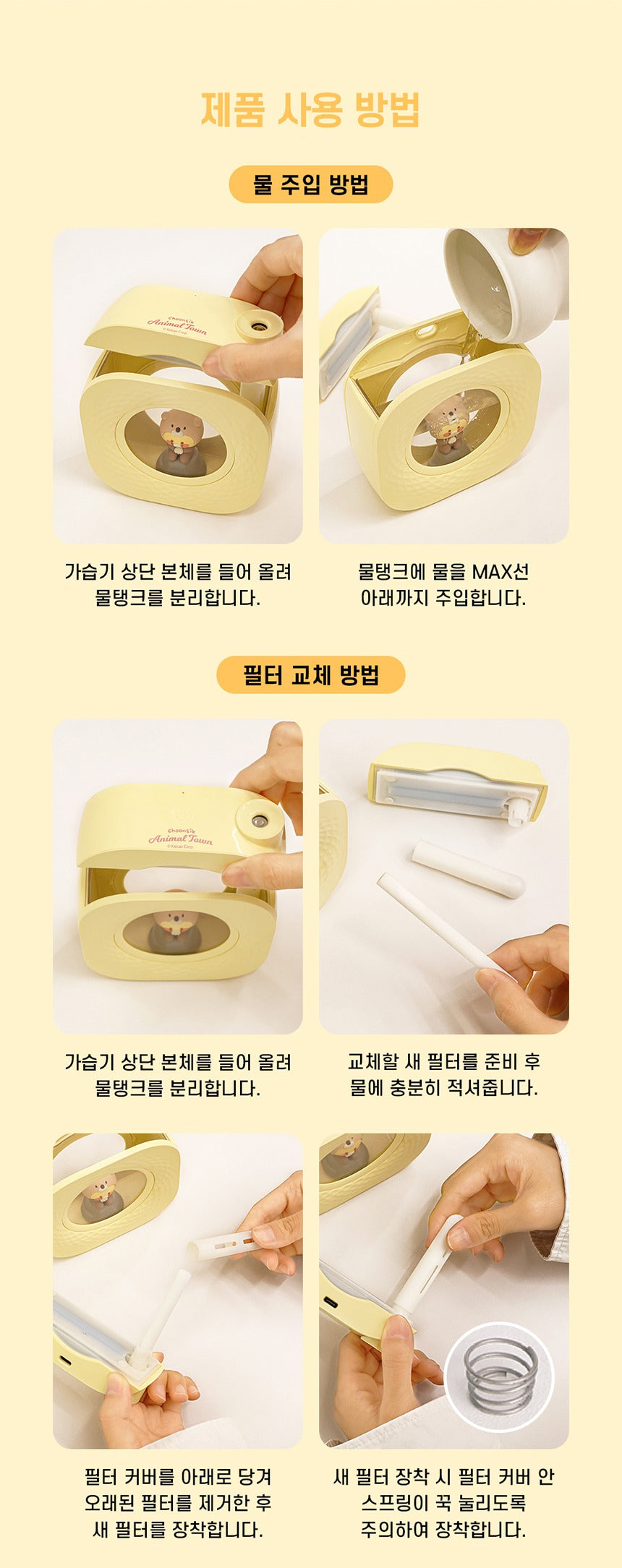 제품 사용 방법

물 주입 방법

Choonsik
Animal Town
© Kakao Corp.

가습기 상단 본체를 들어 올려
물탱크를 분리합니다.

물탱크에 물을 MAX선
아래까지 주입합니다.

필터 교체 방법

Choonsik
Animal Town
© Kakao Corp.

가습기 상단 본체를 들어 올려
물탱크를 분리합니다.

교체할 새 필터를 준비 후
물에 충분히 적셔줍니다.

필터 커버를 아래로 당겨
오래된 필터를 제거한 후
새 필터를 장착합니다.

새 필터 장착 시 필터 커버 안
스프링이 꾹 눌리도록
주의하여 장착합니다.